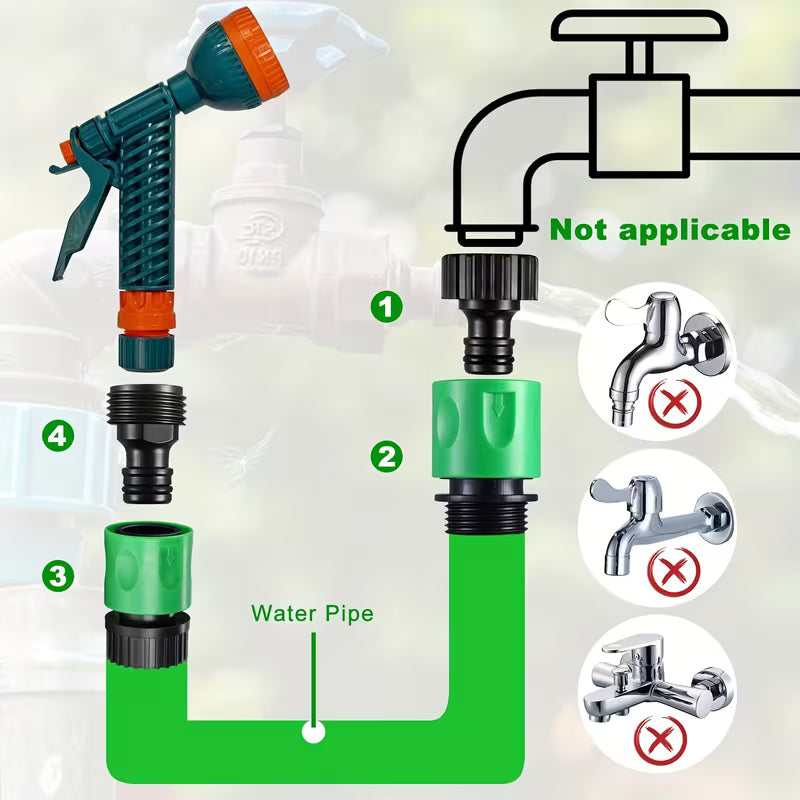 Not applicable

1

2

4

3

Water Pipe